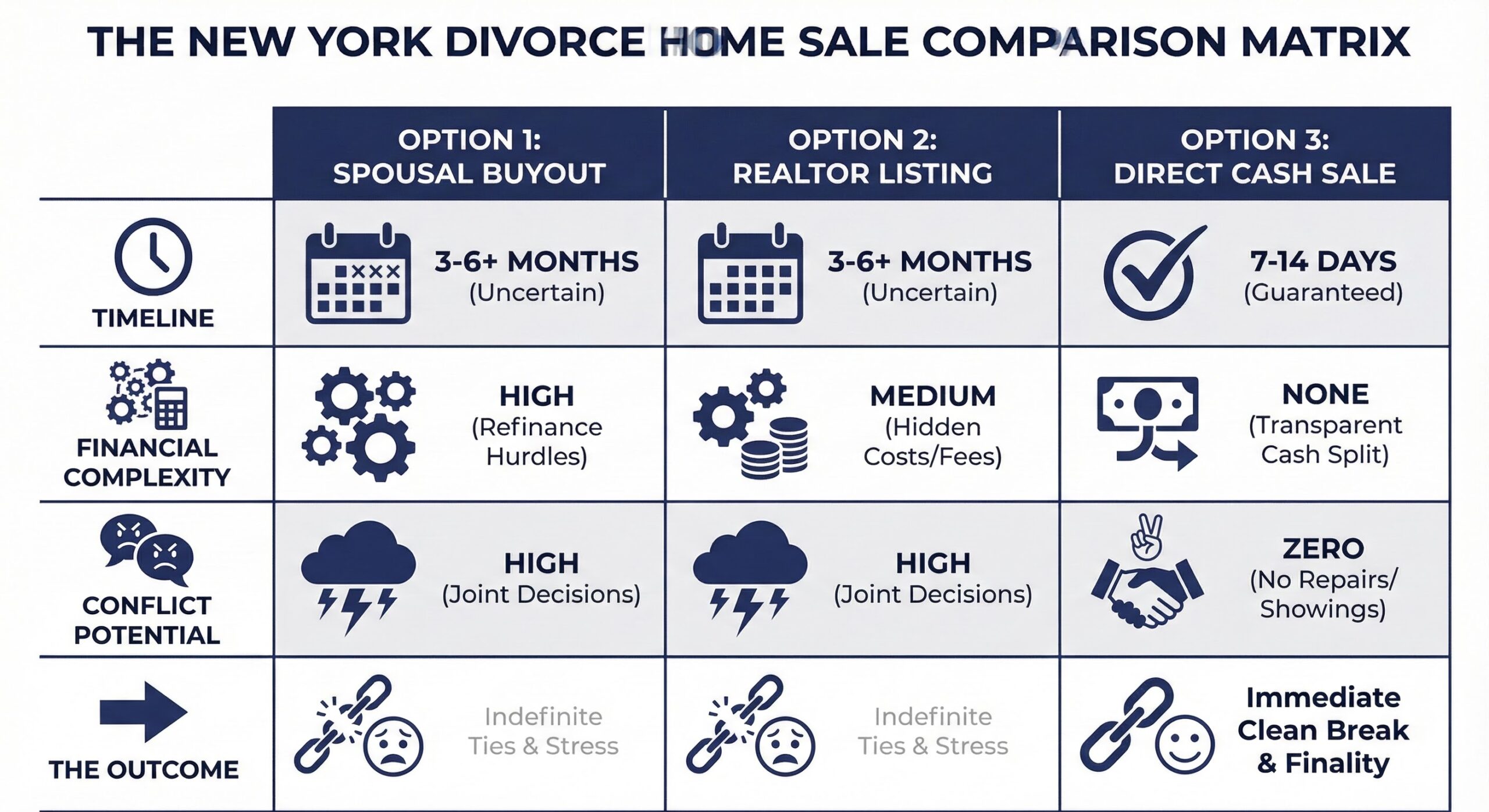 THE NEW YORK DIVORCE HOME SALE COMPARISON MATRIX

| | OPTION 1: SPOUSAL BUYOUT | OPTION 2: REALTOR LISTING | OPTION 3: DIRECT CASH SALE |
|---|---|---|---|
| TIMELINE | 3-6+ MONTHS (Uncertain) | 3-6+ MONTHS (Uncertain) | 7-14 DAYS (Guaranteed) |
| FINANCIAL COMPLEXITY | HIGH (Refinance Hurdles) | MEDIUM (Hidden Costs/Fees) | NONE (Transparent Cash Split) |
| CONFLICT POTENTIAL | HIGH (Joint Decisions) | HIGH (Joint Decisions) | ZERO (No Repairs/ Showings) |
| THE OUTCOME | Indefinite Ties & Stress | Indefinite Ties & Stress | Immediate Clean Break & Finality |